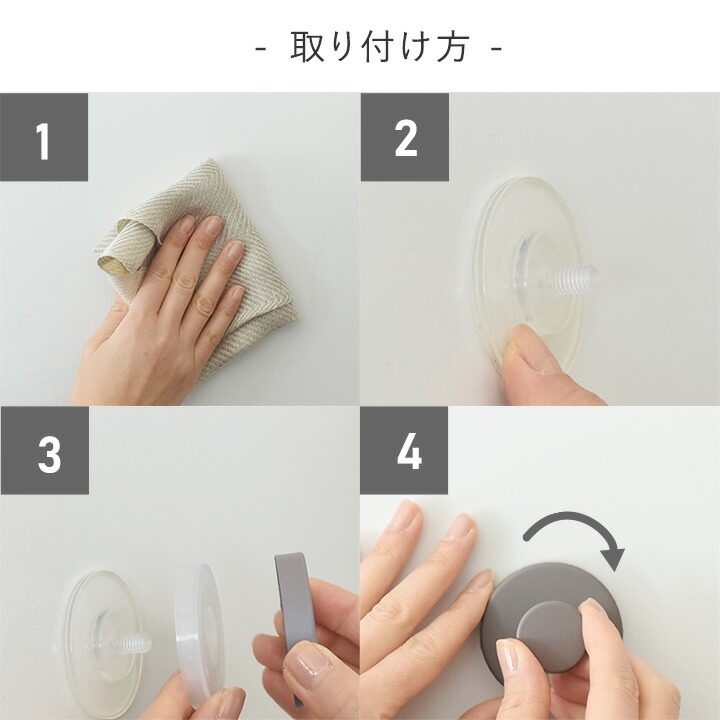 - 取り付け方 -

1

2

3

4