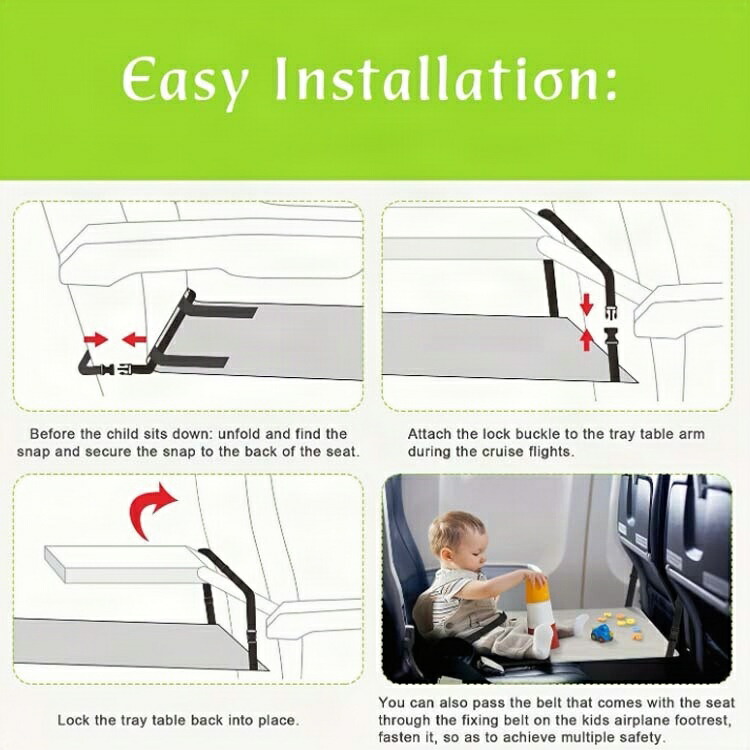 Easy Installation:

Before the child sits down: unfold and find the snap and secure the snap to the back of the seat.

Attach the lock buckle to the tray table arm during the cruise flights.

Lock the tray table back into place.

You can also pass the belt that comes with the seat through the fixing belt on the kids airplane footrest, fasten it, so as to achieve multiple safety.