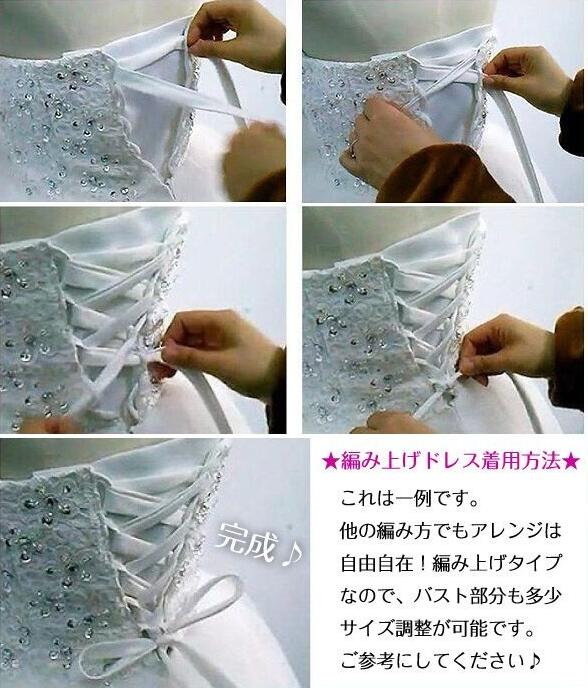 完成♪

★編み上げドレス着用方法★

これは一例です。
他の編み方でもアレンジは自由自在！編み上げタイプなので、バスト部分も多少サイズ調整が可能です。
ご参考にしてください♪