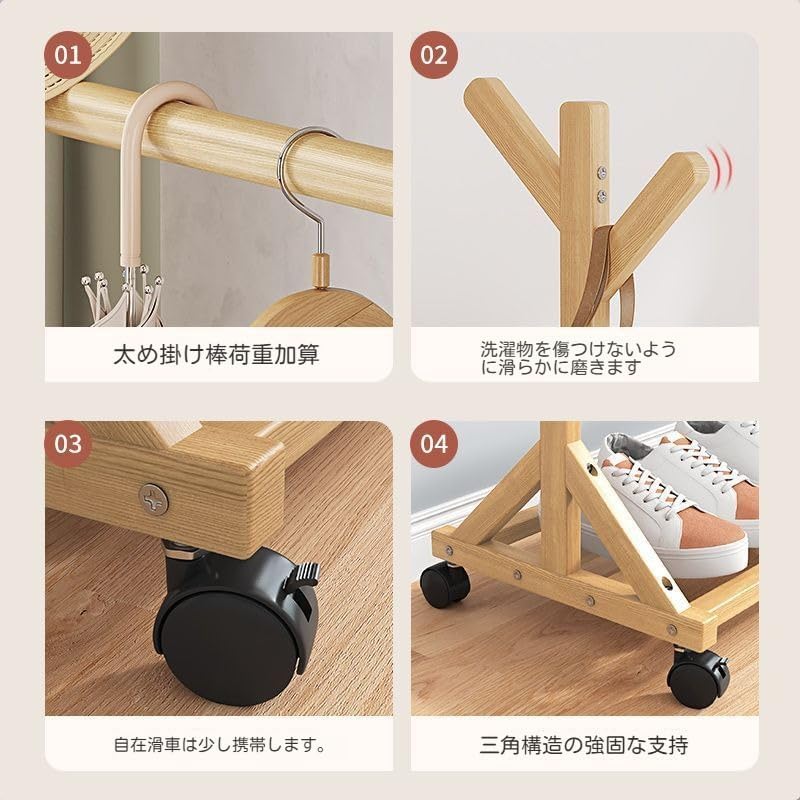 01

太め掛け棒荷重加算

02

洗濯物を傷つけないように滑らかに磨きます

03

自在滑車は少し携帯します。

04

三角構造の強固な支持