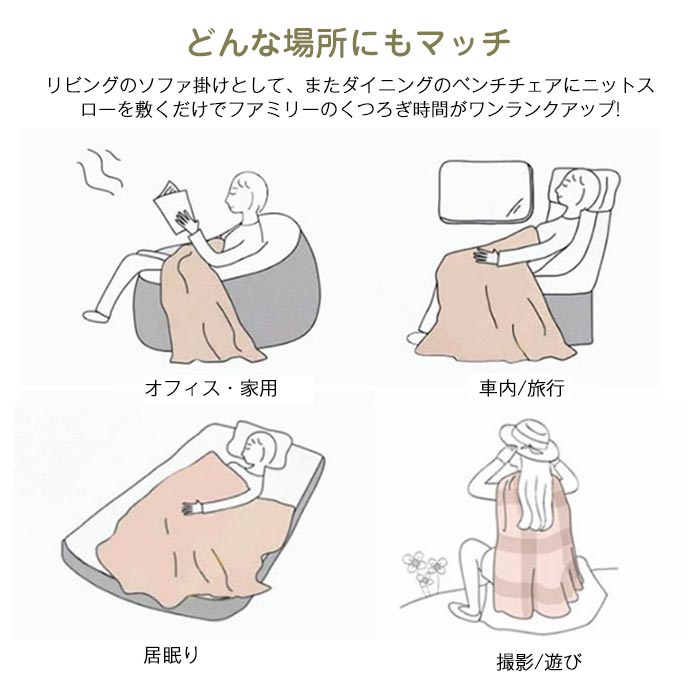 どんな場所にもマッチ

リビングのソファ掛けとして、またダイニングのベンチチェアにニットスローを敷くだけでファミリーのくつろぎ時間がワンランクアップ!

オフィス・家用

車内/旅行

居眠り

撮影/遊び