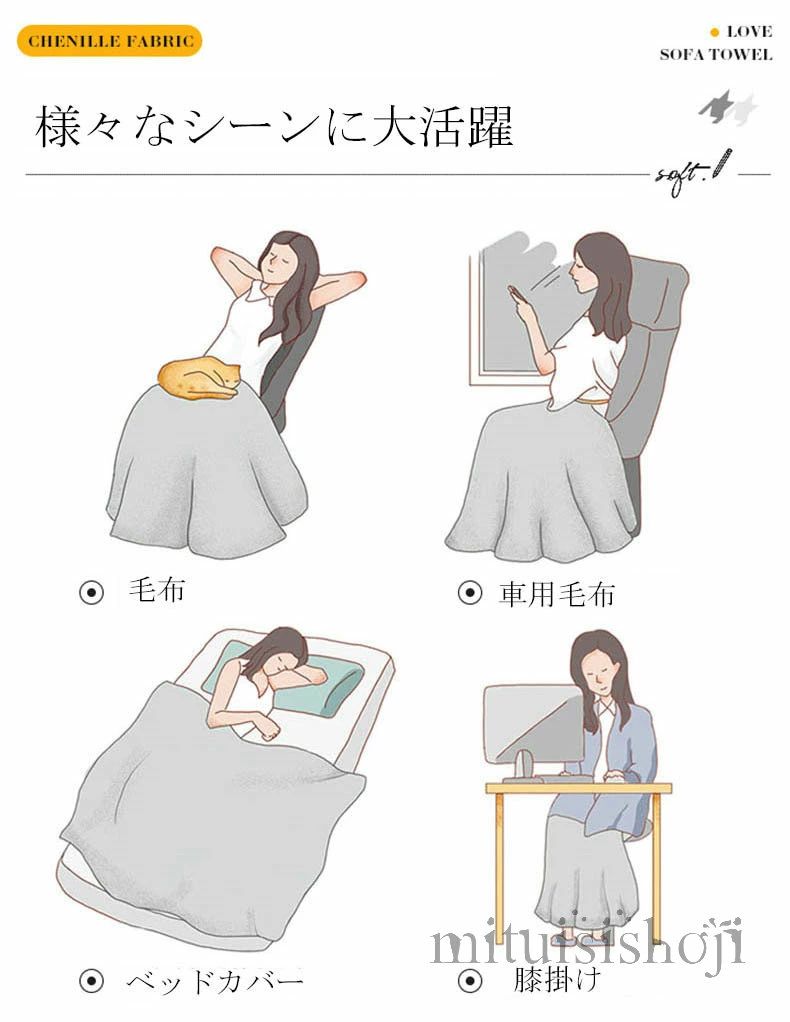 CHENILLE FABRIC

LOVE
SOFA TOWEL

様々なシーンに大活躍

soft.

毛布

車用毛布

ベッドカバー

膝掛け

mituisishoji