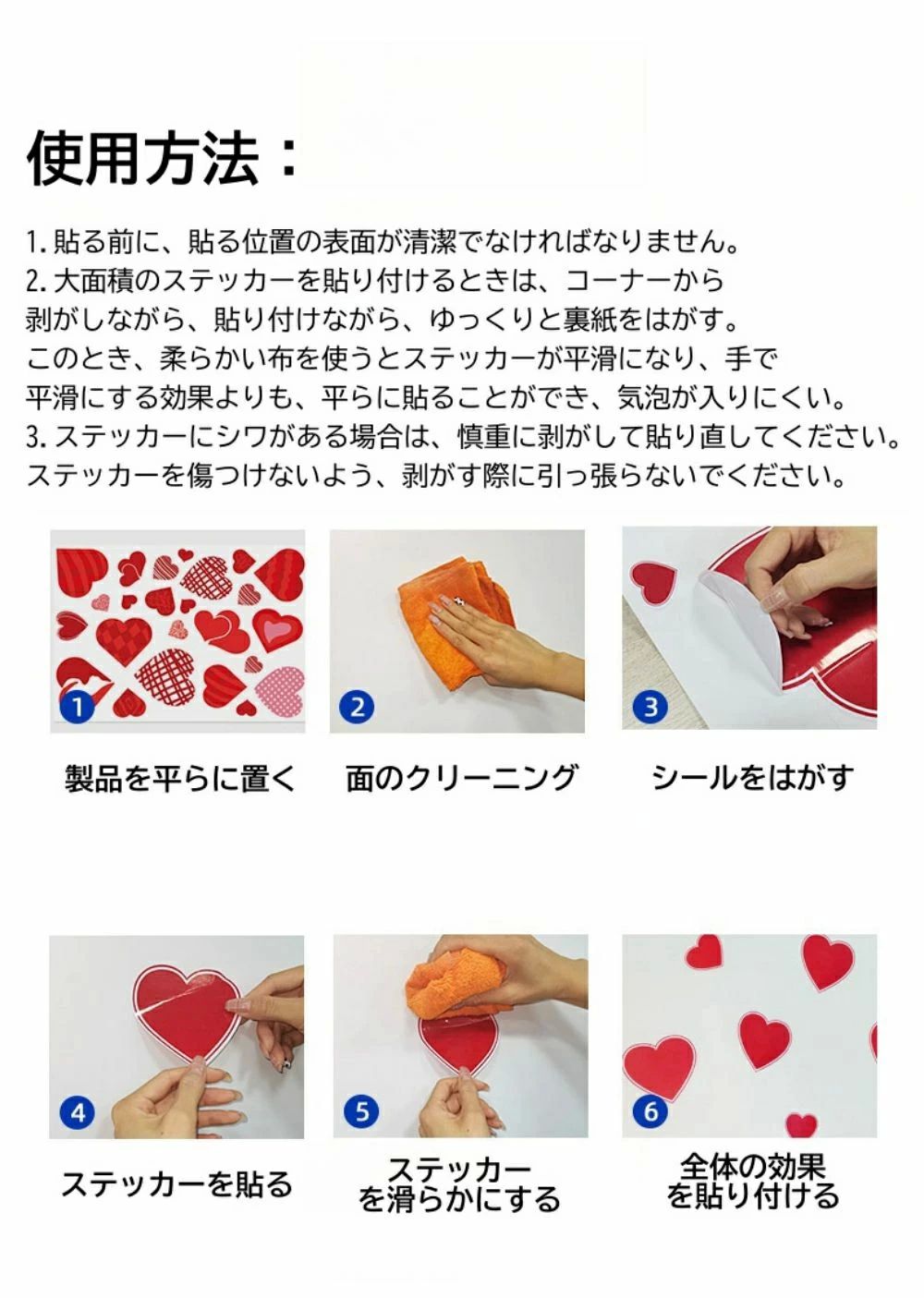 使用方法：

1. 貼る前に、貼る位置の表面が清潔でなければなりません。
2. 大面積のステッカーを貼り付けるときは、コーナーから剥がしながら、貼り付けながら、ゆっくりと裏紙をはがす。このとき、柔らかい布を使うとステッカーが平滑になり、手で平滑にする効果よりも、平らに貼ることができ、気泡が入りにくい。
3. ステッカーにシワがある場合は、慎重に剥がして貼り直してください。ステッカーを傷つけないよう、剥がす際に引っ張らないでください。

1
製品を平らに置く

2
面のクリーニング

3
シールをはがす

4
ステッカーを貼る

5
ステッカーを滑らかにする

6
全体の効果を貼り付ける