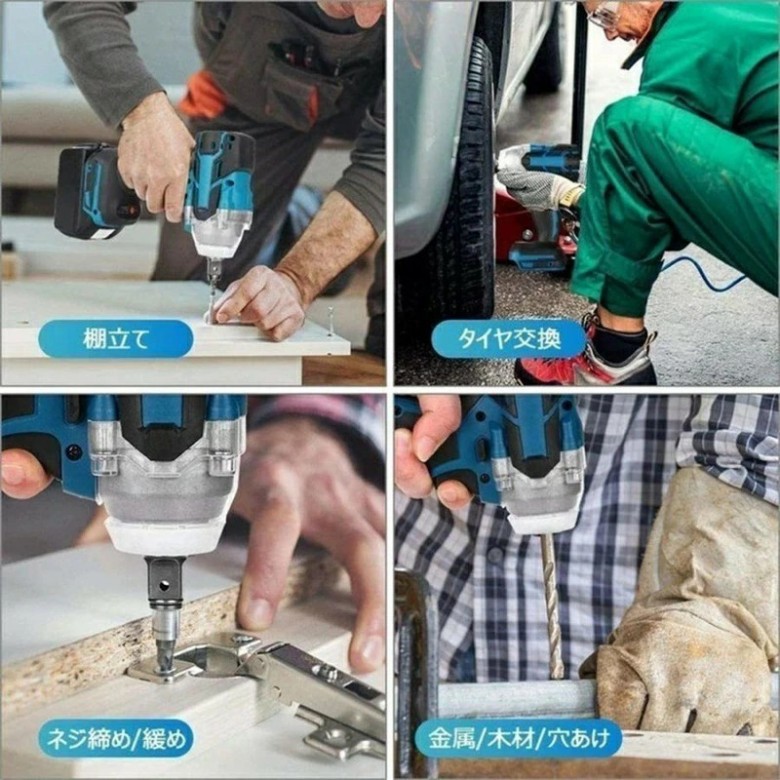 棚立て

タイヤ交換

ネジ締め/緩め

金属/木材/穴あけ