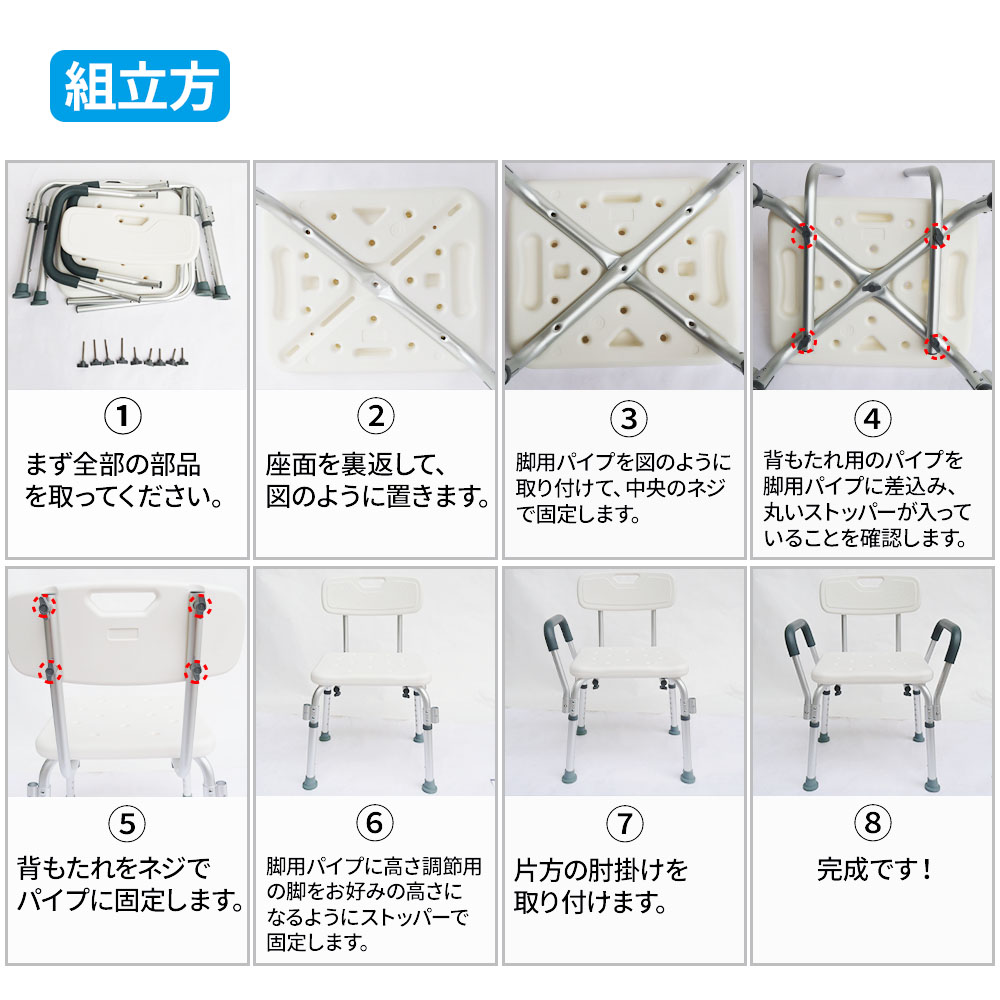 組立方

①
まず全部の部品を取ってください。

②
座面を裏返して、図のように置きます。

③
脚用パイプを図のように取り付けて、中央のネジで固定します。

④
背もたれ用のパイプを脚用パイプに差込み、丸いストッパーが入っていることを確認します。

⑤
背もたれをネジでパイプに固定します。

⑥
脚用パイプに高さ調節用の脚をお好みの高さになるようにストッパーで固定します。

⑦
片方の肘掛けを取り付けます。

⑧
完成です！