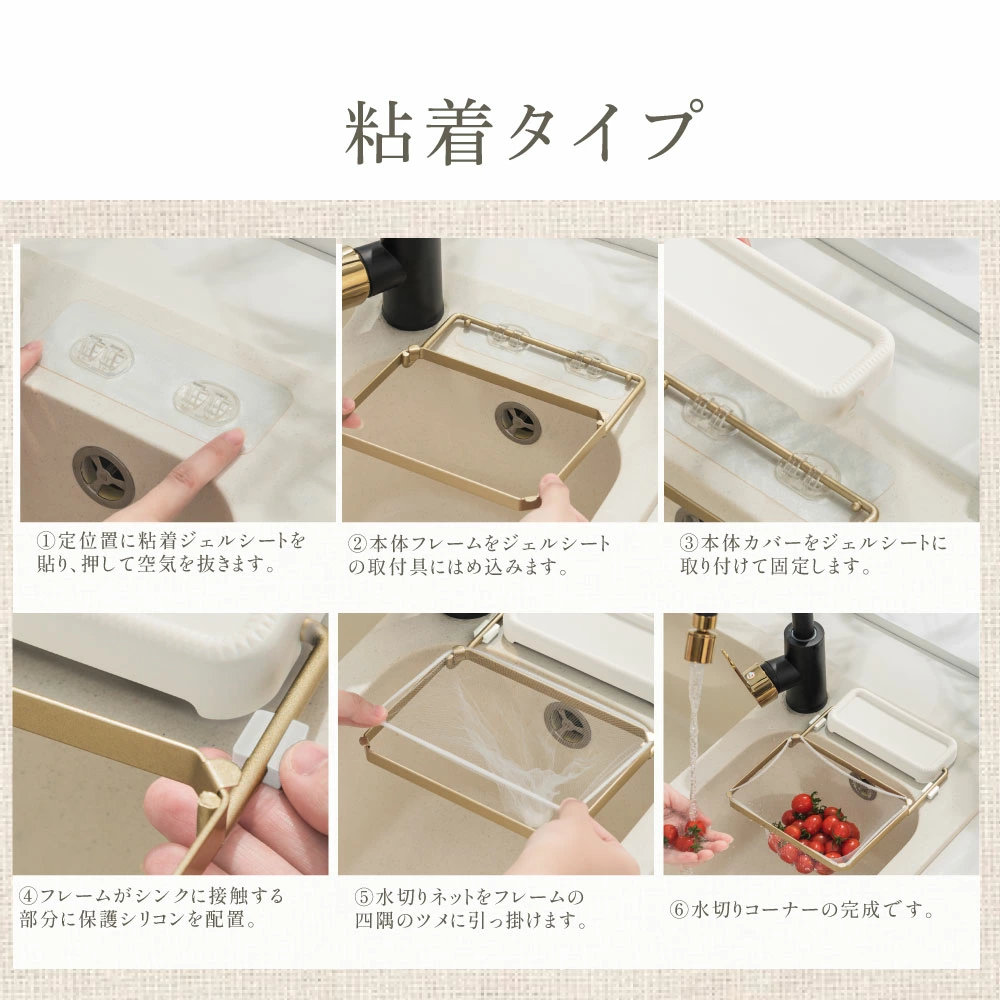 粘着タイプ

①定位置に粘着ジェルシートを貼り、押して空気を抜きます。

②本体フレームをジェルシートの取付具にはめ込みます。

③本体カバーをジェルシートに取り付けて固定します。

④フレームがシンクに接触する部分に保護シリコンを配置。

⑤水切りネットをフレームの四隅のツメに引っ掛けます。

⑥水切りコーナーの完成です。