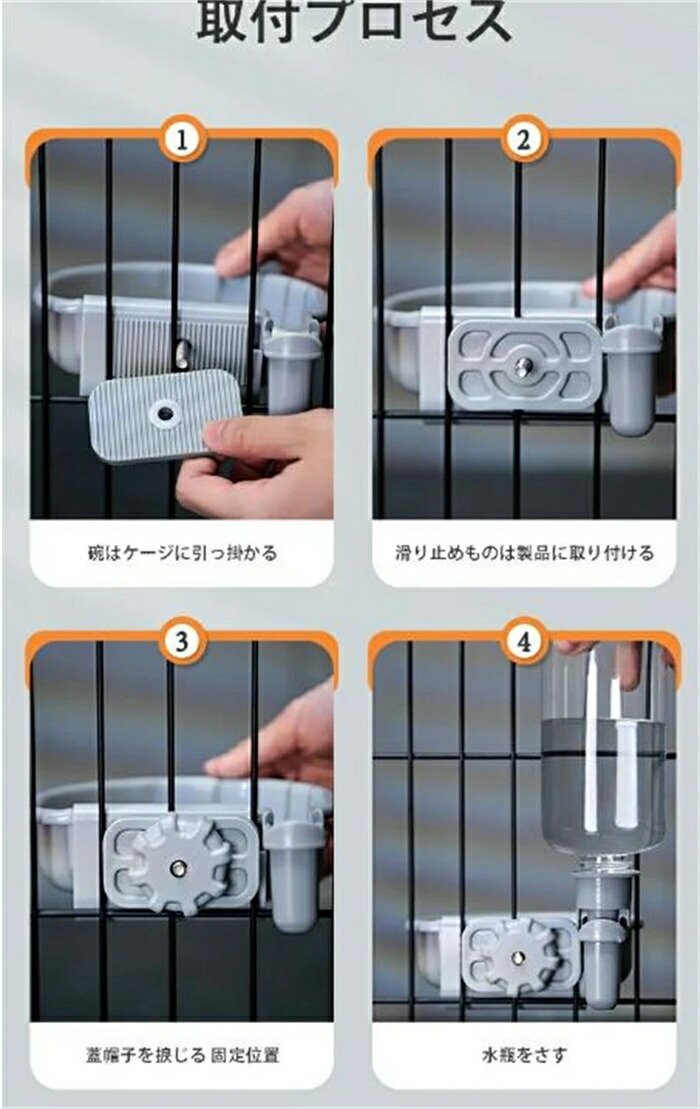 取付プロセス

1

碗はケージに引っ掛かる

2

滑り止めものは製品に取り付ける

3

蓋帽子を捩じる 固定位置

4

水瓶をさす