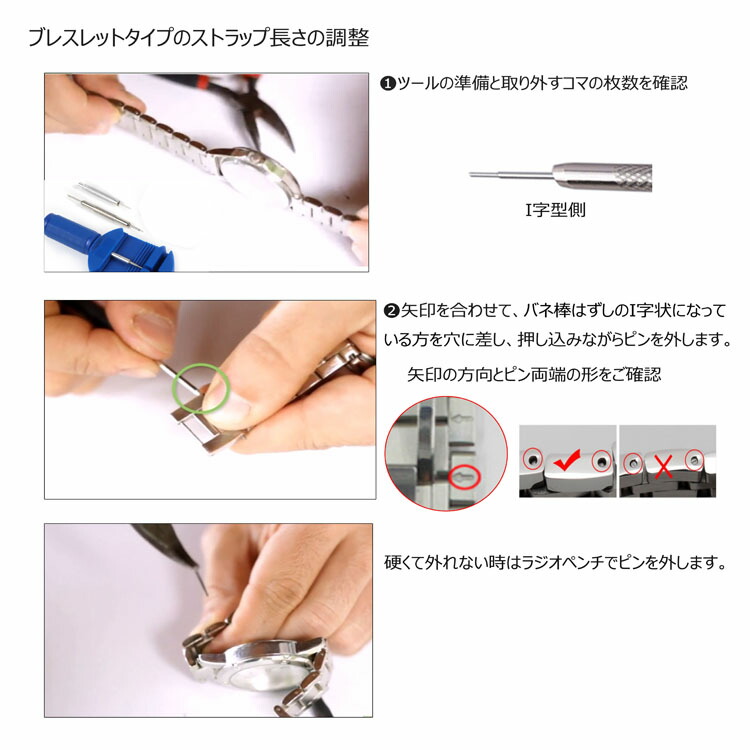 ブレスレットタイプのストラップ長さの調整

❶ツールの準備と取り外すコマの枚数を確認

I字型側

❷矢印を合わせて、バネ棒はずしのI字状になっている方を穴に差し、押し込みながらピンを外します。

矢印の方向とピン両端の形をご確認

硬くて外れない時はラジオペンチでピンを外します。