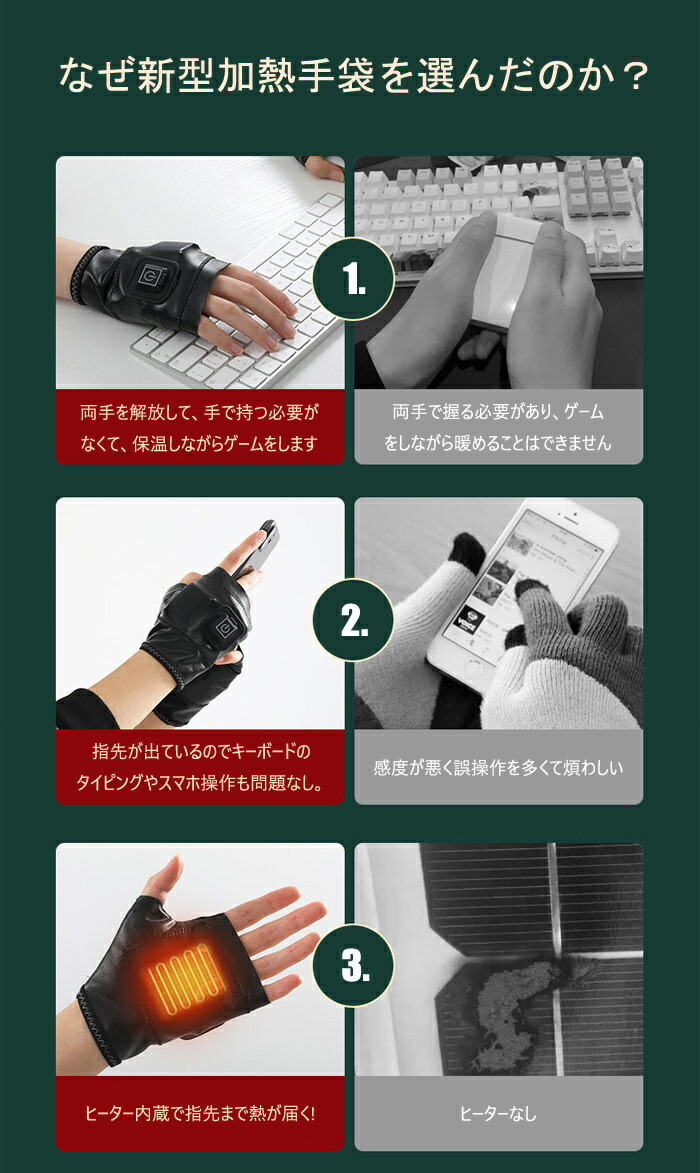 なぜ新型加熱手袋を選んだのか？

1.

両手を解放して、手で持つ必要がなくて、保温しながらゲームをします

両手で握る必要があり、ゲームをしながら暖めることはできません

2.

指先が出ているのでキーボードのタイピングやスマホ操作も問題なし。

感度が悪く誤操作を多くて煩わしい

3.

ヒーター内蔵で指先まで熱が届く!

ヒーターなし