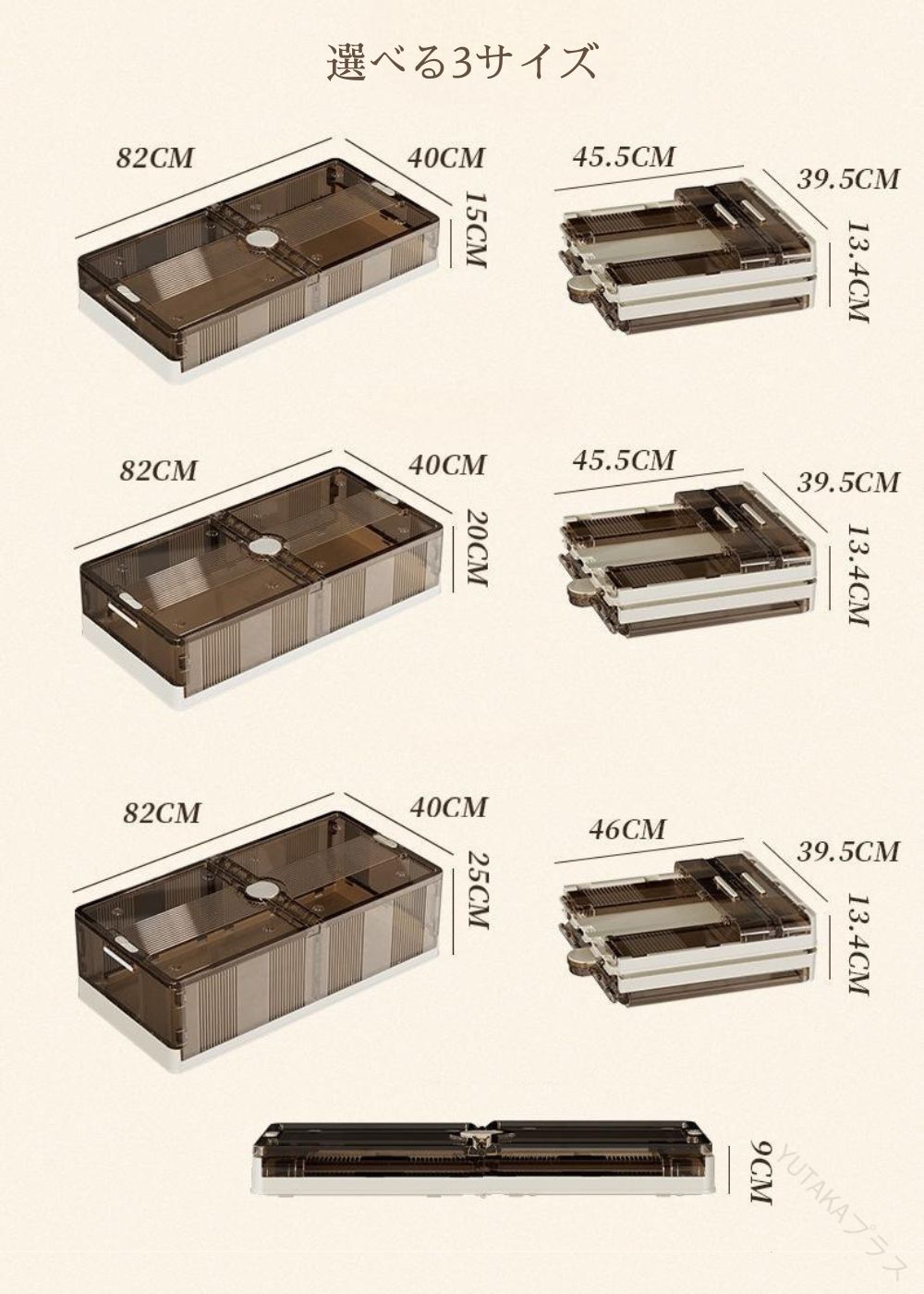 選べる3サイズ

82CM
40CM
15CM
45.5CM
39.5CM
13.4CM

82CM
40CM
20CM
45.5CM
39.5CM
13.4CM

82CM
40CM
25CM
46CM
39.5CM
13.4CM

9CM
YUTAKAプラス