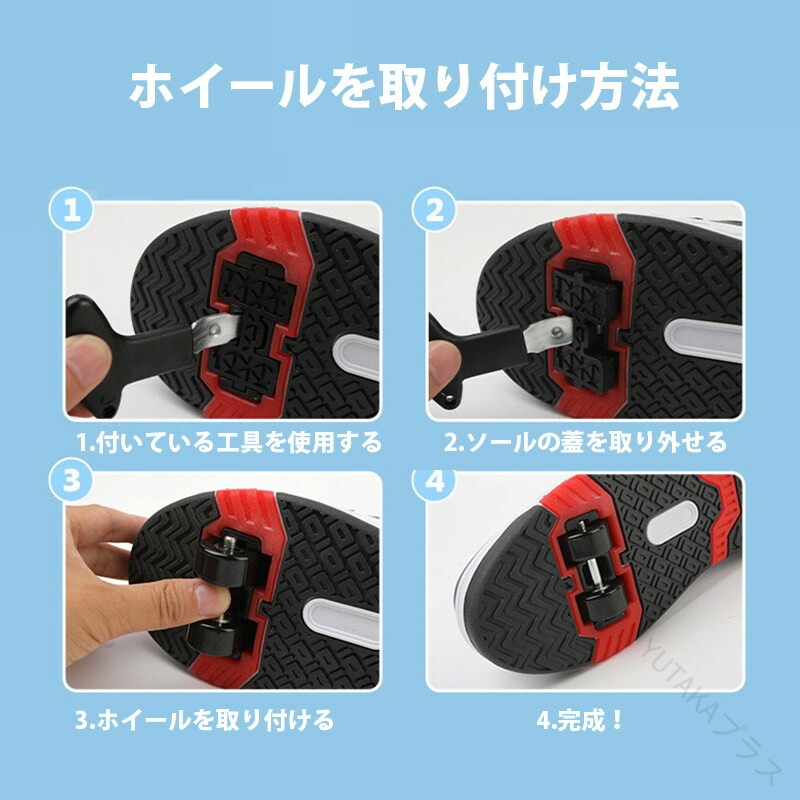 ホイールを取り付け方法

1

1.付いている工具を使用する

2

2.ソールの蓋を取り外せる

3

3.ホイールを取り付ける

4

4.完成！

YUTAKAプラス