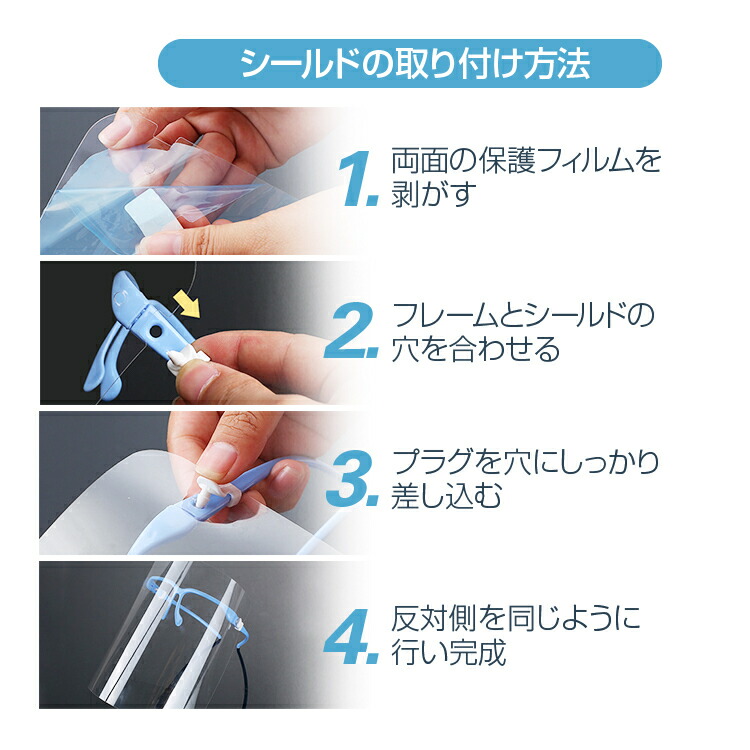 シールドの取り付け方法

1. 両面の保護フィルムを剥がす

2. フレームとシールドの穴を合わせる

3. プラグを穴にしっかり差し込む

4. 反対側を同じように行い完成