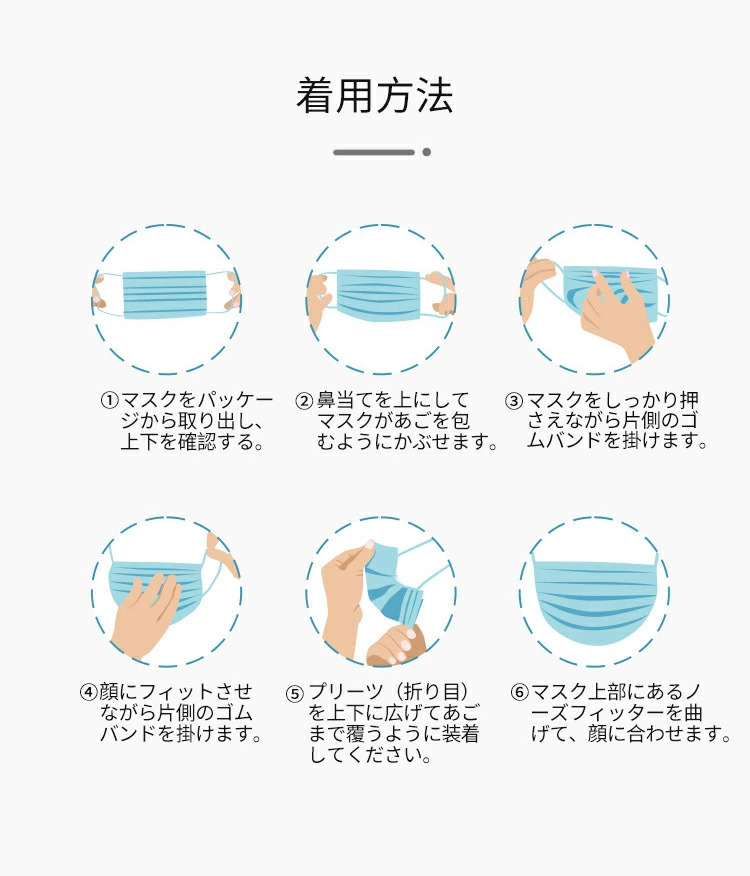 着用方法

①マスクをパッケージから取り出し、上下を確認する。

②鼻当てを上にしてマスクがあごを包むようにかぶせます。

③マスクをしっかり押さえながら片側のゴムバンドを掛けます。

④顔にフィットさせながら片側のゴムバンドを掛けます。

⑤プリーツ（折り目）を上下に広げてあごまで覆うように装着してください。

⑥マスク上部にあるノーズフィッターを曲げて、顔に合わせます。