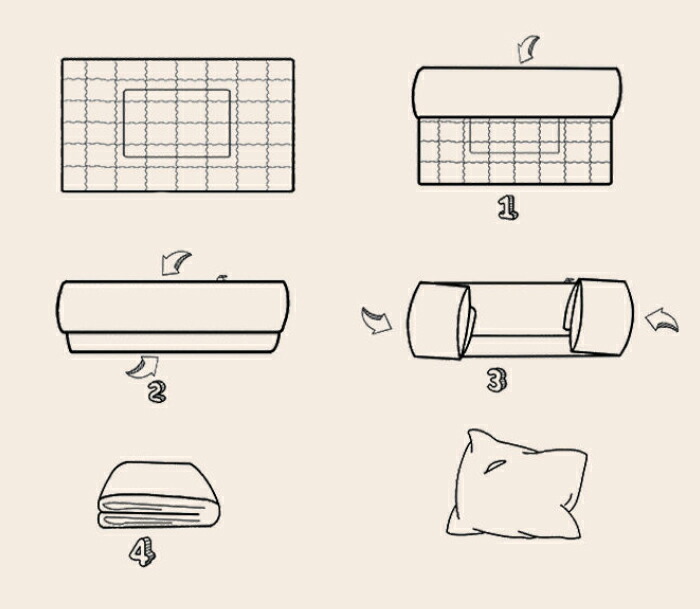 1

2

3

4