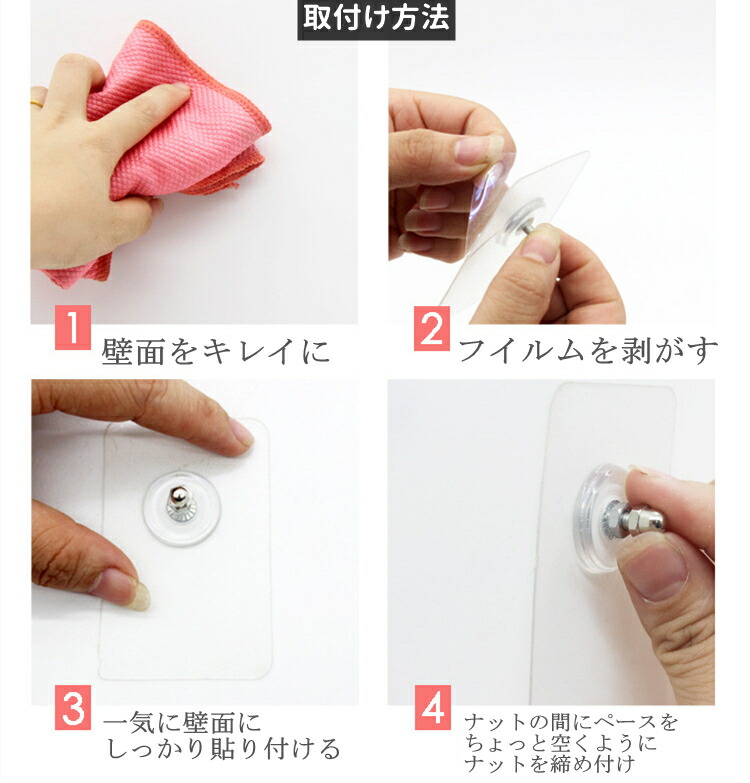 取付け方法

1 壁面をキレイに

2 フイルムを剥がす

3 一気に壁面に しっかり貼り付ける

4 ナットの間にペースを ちょっと空くように ナットを締め付け