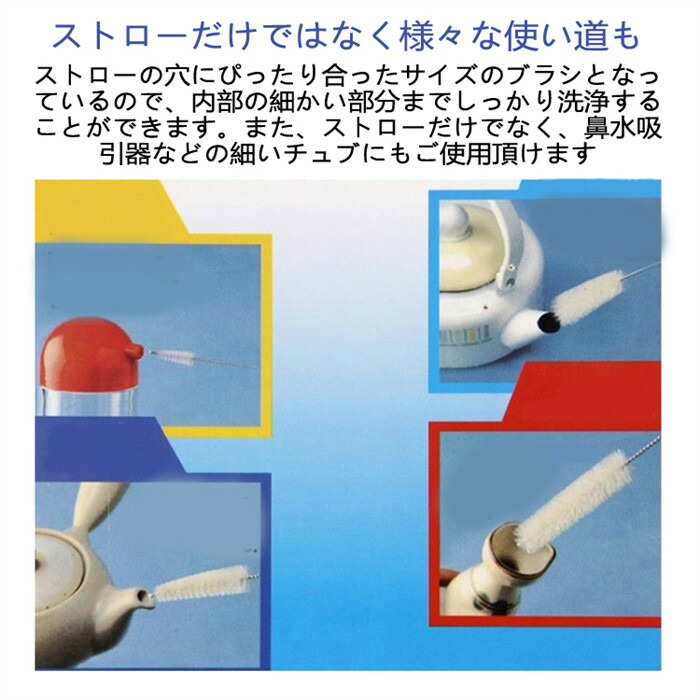 ストローだけではなく様々な使い道も

ストローの穴にぴったり合ったサイズのブラシとなっているので、内部の細かい部分までしっかり洗浄することができます。また、ストローだけでなく、鼻水吸引器などの細いチュブにもご使用頂けます