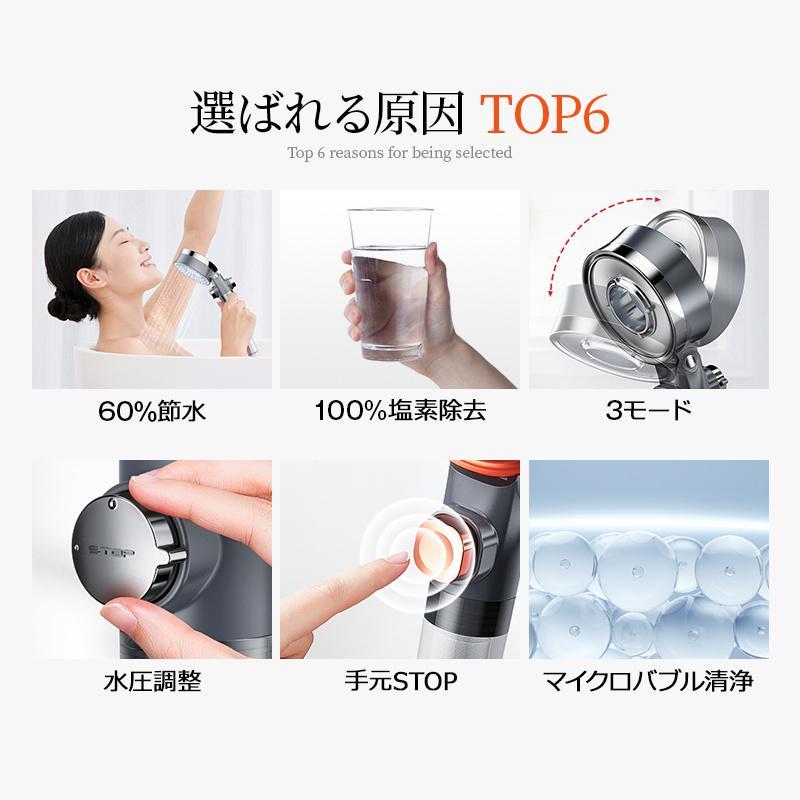 選ばれる原因 TOP6
Top 6 reasons for being selected

60%節水

100%塩素除去

3モード

STOP

水圧調整

手元STOP

マイクロバブル清浄