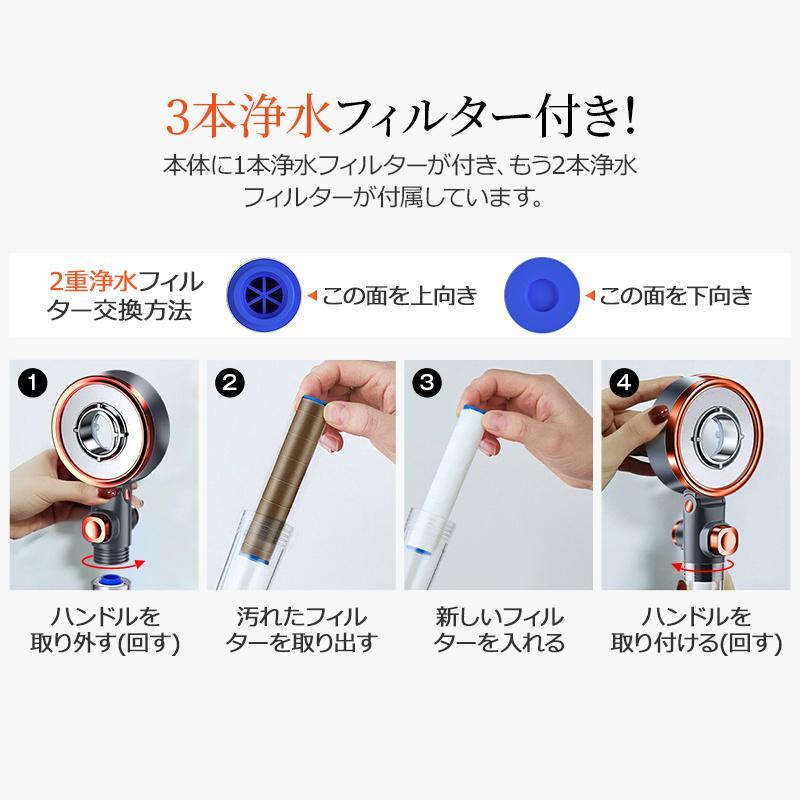 3本浄水フィルター付き!

本体に1本浄水フィルターが付き、もう2本浄水フィルターが付属しています。

2重浄水フィルター交換方法

この面を上向き

この面を下向き

1
ハンドルを取り外す(回す)

2
汚れたフィルターを取り出す

3
新しいフィルターを入れる

4
ハンドルを取り付ける(回す)