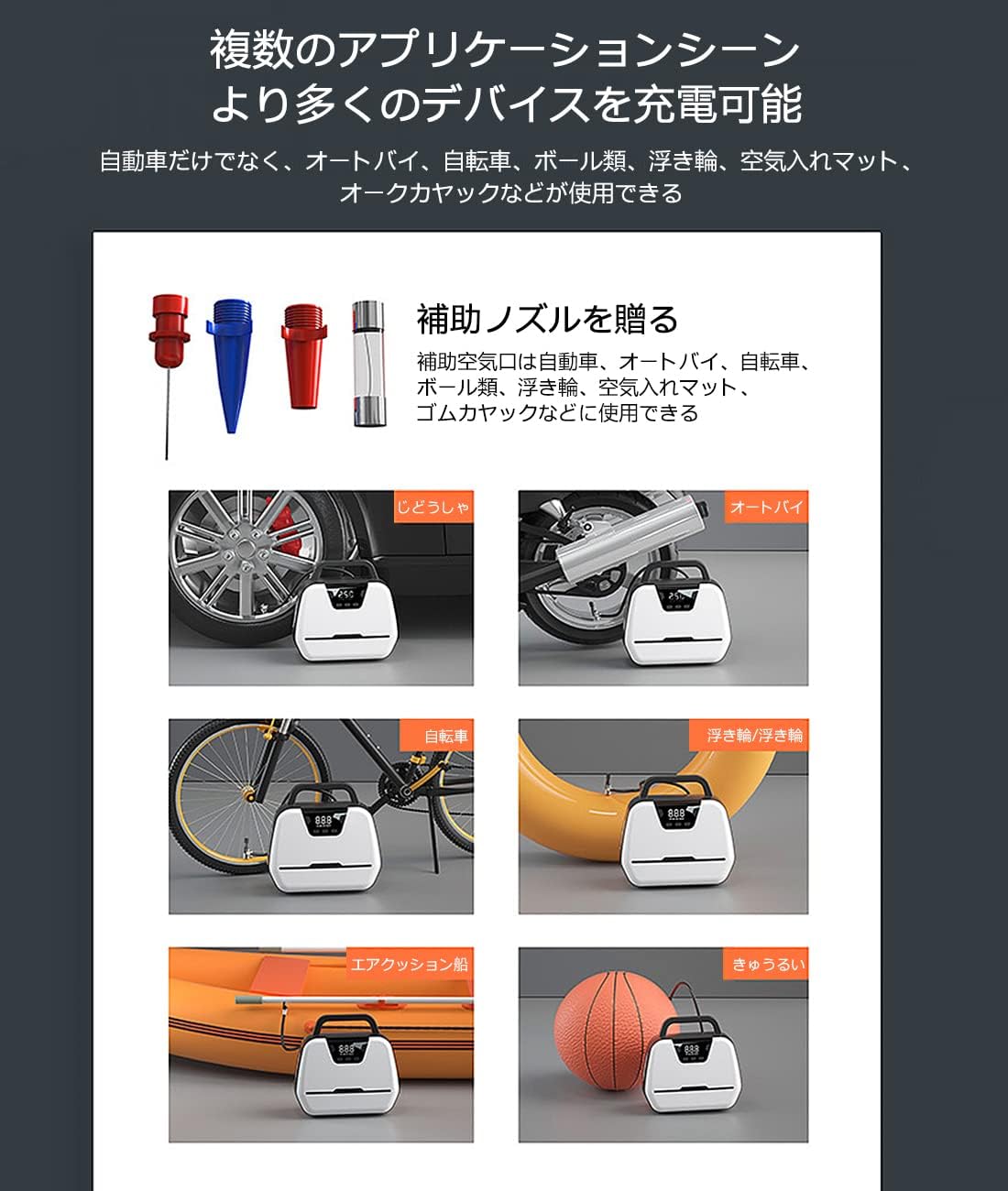 複数のアプリケーションシーン
より多くのデバイスを充電可能

自動車だけでなく、オートバイ、自転車、ボール類、浮き輪、空気入れマット、オークカヤックなどが使用できる

補助ノズルを贈る

補助空気口は自動車、オートバイ、自転車、ボール類、浮き輪、空気入れマット、ゴムカヤックなどに使用できる

じどうしゃ

オートバイ

自転車

浮き輪/浮き輪

エアクッション船

きゅうるい