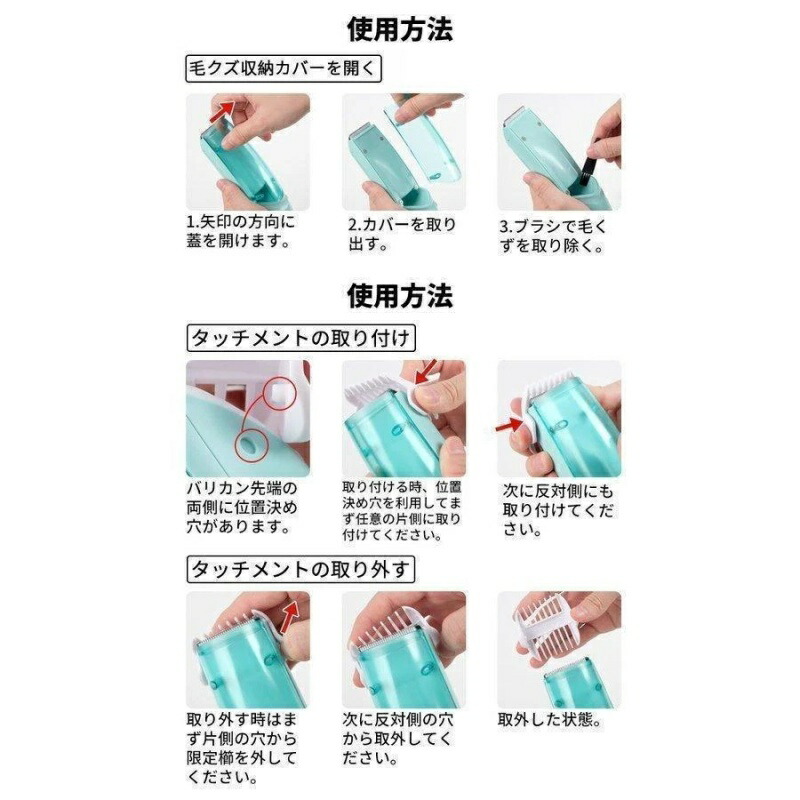 使用方法

毛クズ収納カバーを開く

1.矢印の方向に蓋を開けます。

2.カバーを取り出す。

3.ブラシで毛くずを取り除く。

使用方法

タッチメントの取り付け

バリカン先端の両側に位置決め穴があります。

取り付ける時、位置決め穴を利用してまず任意の片側に取り付けてください。

次に反対側にも取り付けてください。

タッチメントの取り外す

取り外す時はまず片側の穴から限定櫛を外してください。

次に反対側の穴から取外してください。

取外した状態。