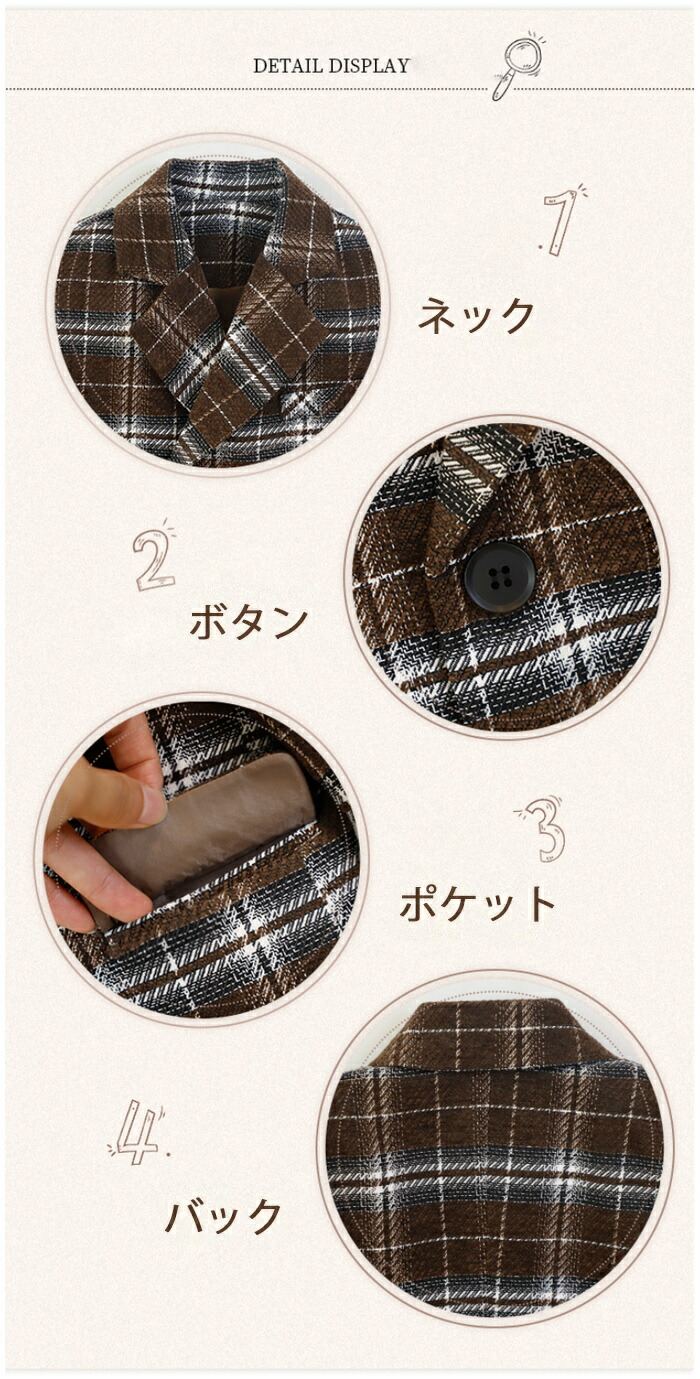 DETAIL DISPLAY

1
ネック

2
ボタン

3
ポケット

4.
バック