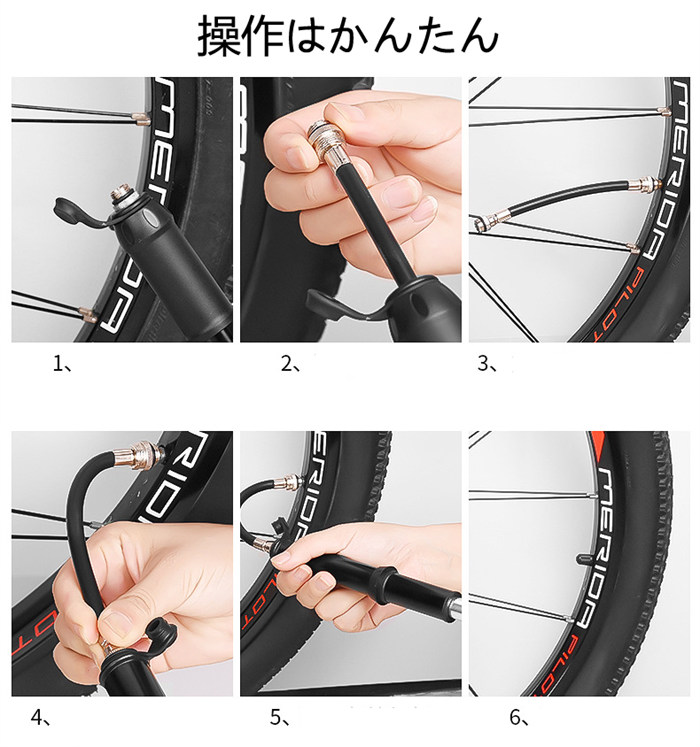 操作はかんたん

MERIDA

1、

2、

MERIDA PILOT

3、

MERIDA PILOT

4、

MERIDA PILOT

5、

MERIDA PILOT

6、