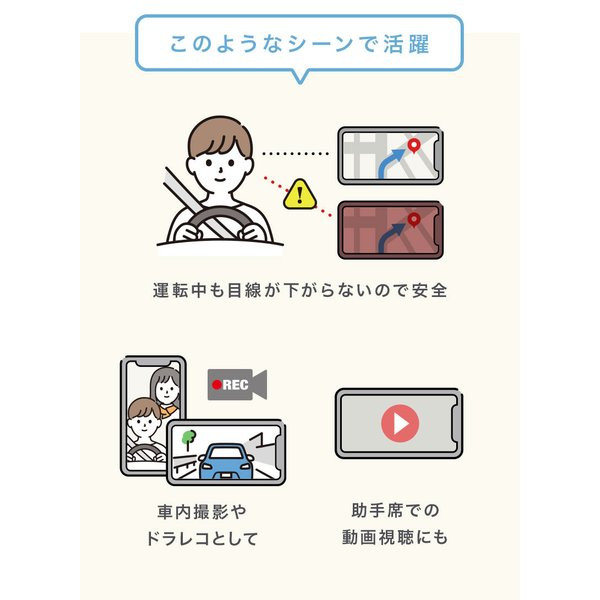 このようなシーンで活躍

運転中も目線が下がらないので安全

REC

車内撮影や
ドラレコとして

助手席での
動画視聴にも