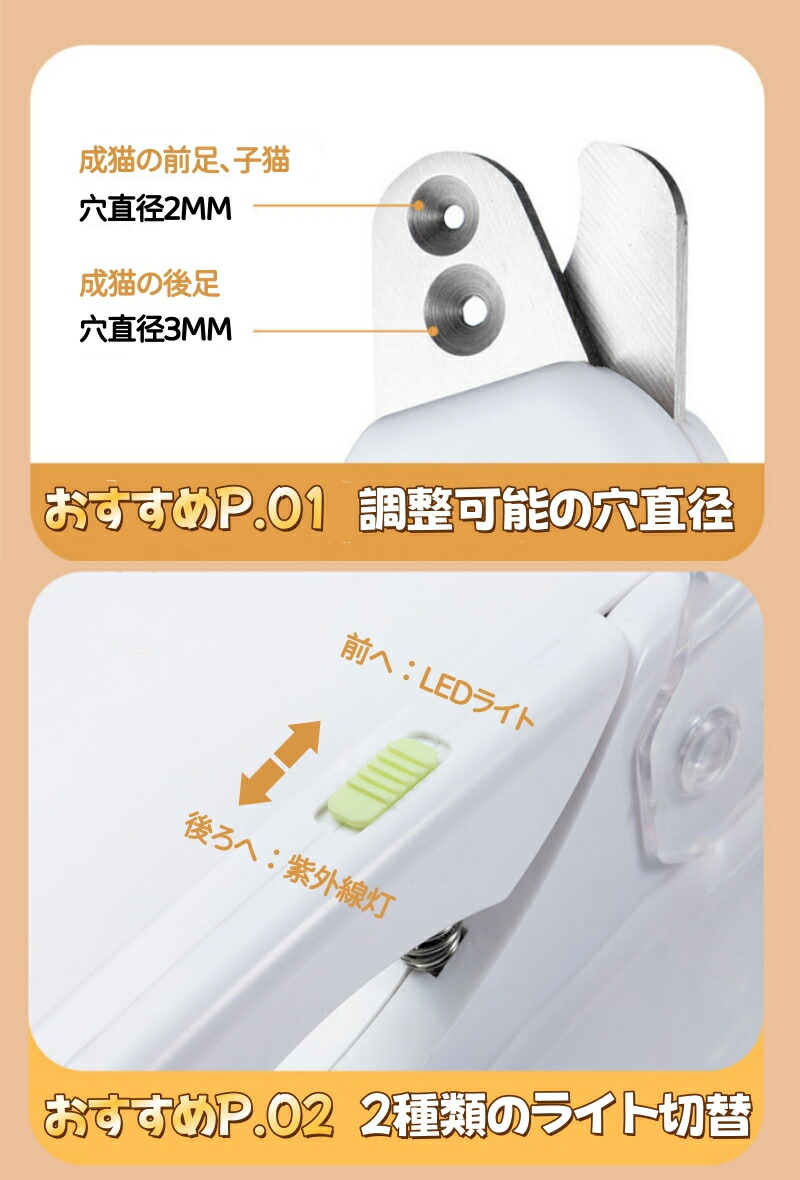 成猫の前足、子猫
穴直径2MM

成猫の後足
穴直径3MM

おすすめP.01 調整可能の穴直径

前へ：LEDライト

後ろへ：紫外線灯

おすすめP.02 2種類のライト切替