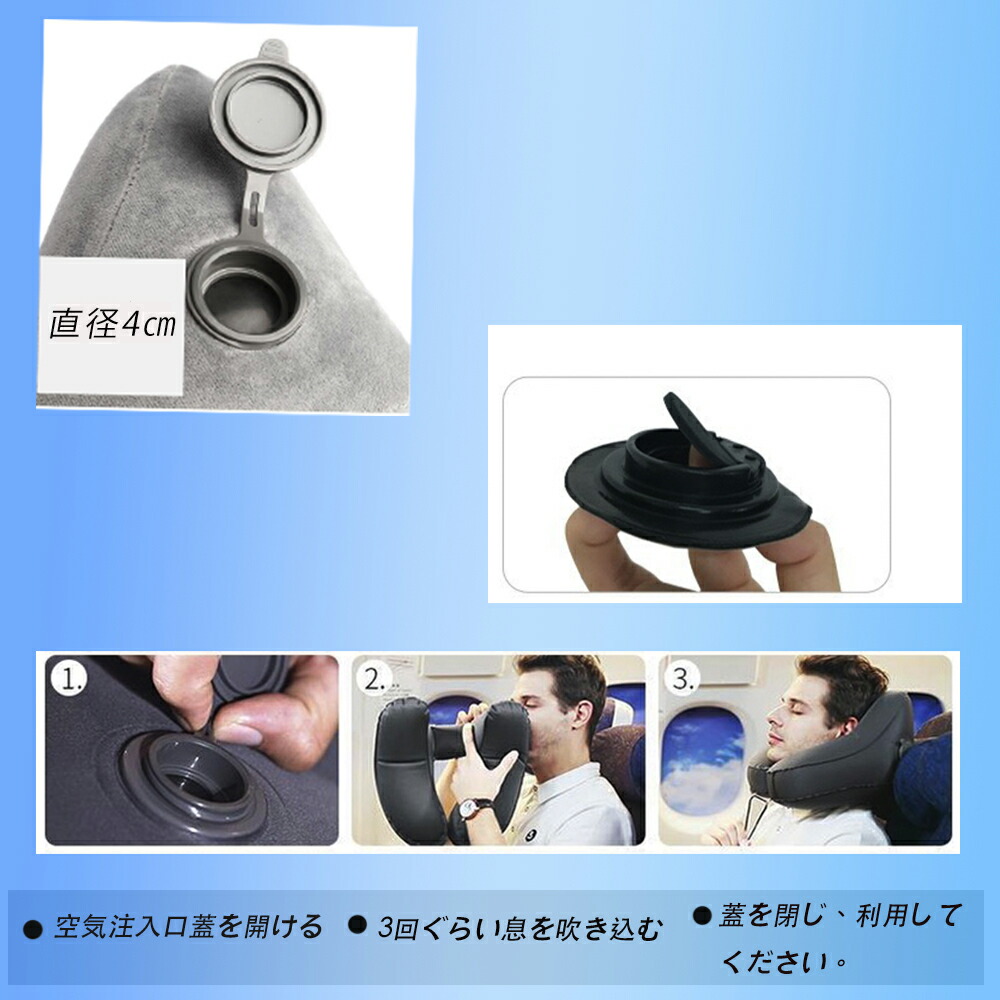 直径4cm

1.

2.

3.

● 空気注入口蓋を開ける
● 3回ぐらい息を吹き込む
● 蓋を閉じ、利用してください。